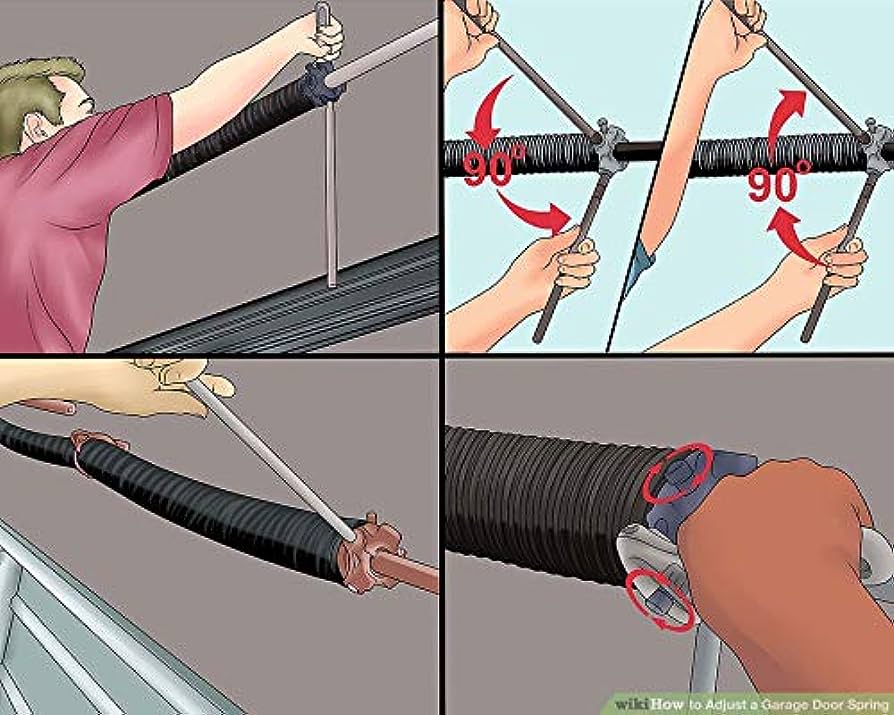 90°

90°

wikiHow to Adjust a Garage Door Spring